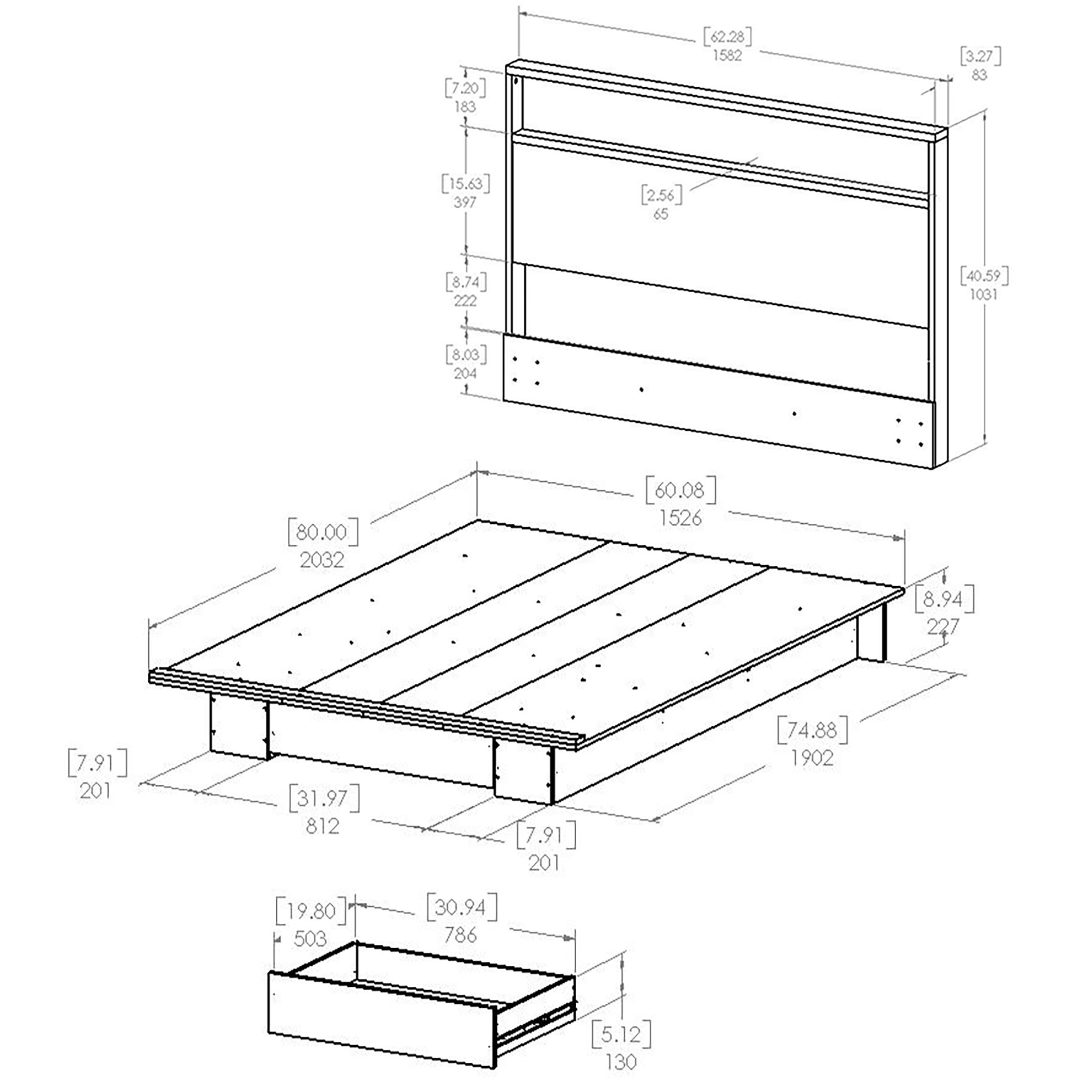 [62.28]
1582

[3.27]
83

[7.20]
183

[15.63]
397

[2.56]
65

[8.74]
222

[40.59]
1031

[8.03]
204

[60.08]
1526

[80.00]
2032

[8.94]
227

[74.88]
1902

[7.91]
201

[31.97]
812

[7.91]
201

[19.80]
503

[30.94]
786

[5.12]
130