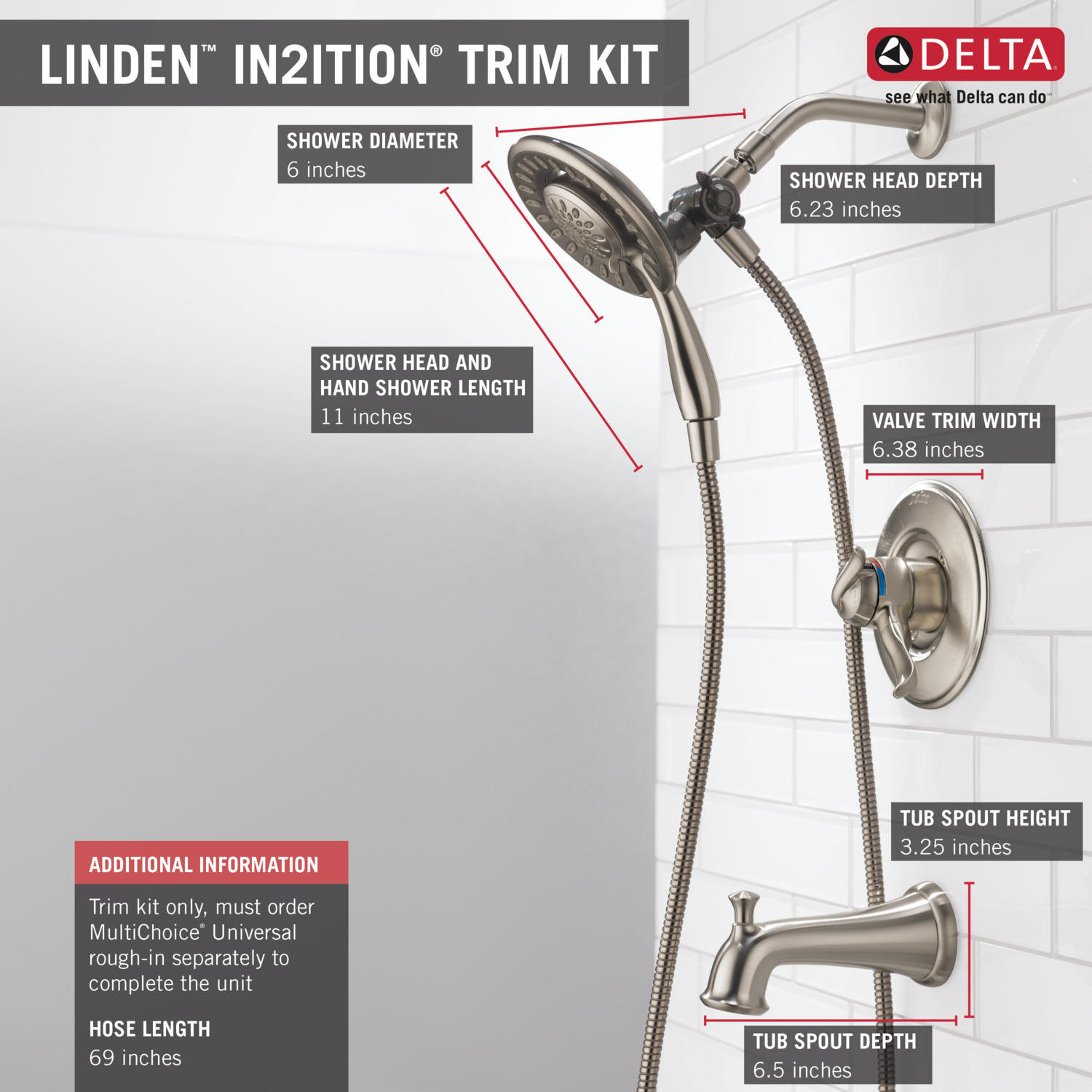 LINDEN™ IN2ITION® TRIM KIT

DELTA
see what Delta can do™

SHOWER DIAMETER
6 inches

SHOWER HEAD DEPTH
6.23 inches

SHOWER HEAD AND HAND SHOWER LENGTH
11 inches

VALVE TRIM WIDTH
6.38 inches

TUB SPOUT HEIGHT
3.25 inches

ADDITIONAL INFORMATION
Trim kit only, must order MultiChoice® Universal rough-in separately to complete the unit

HOSE LENGTH
69 inches

TUB SPOUT DEPTH
6.5 inches